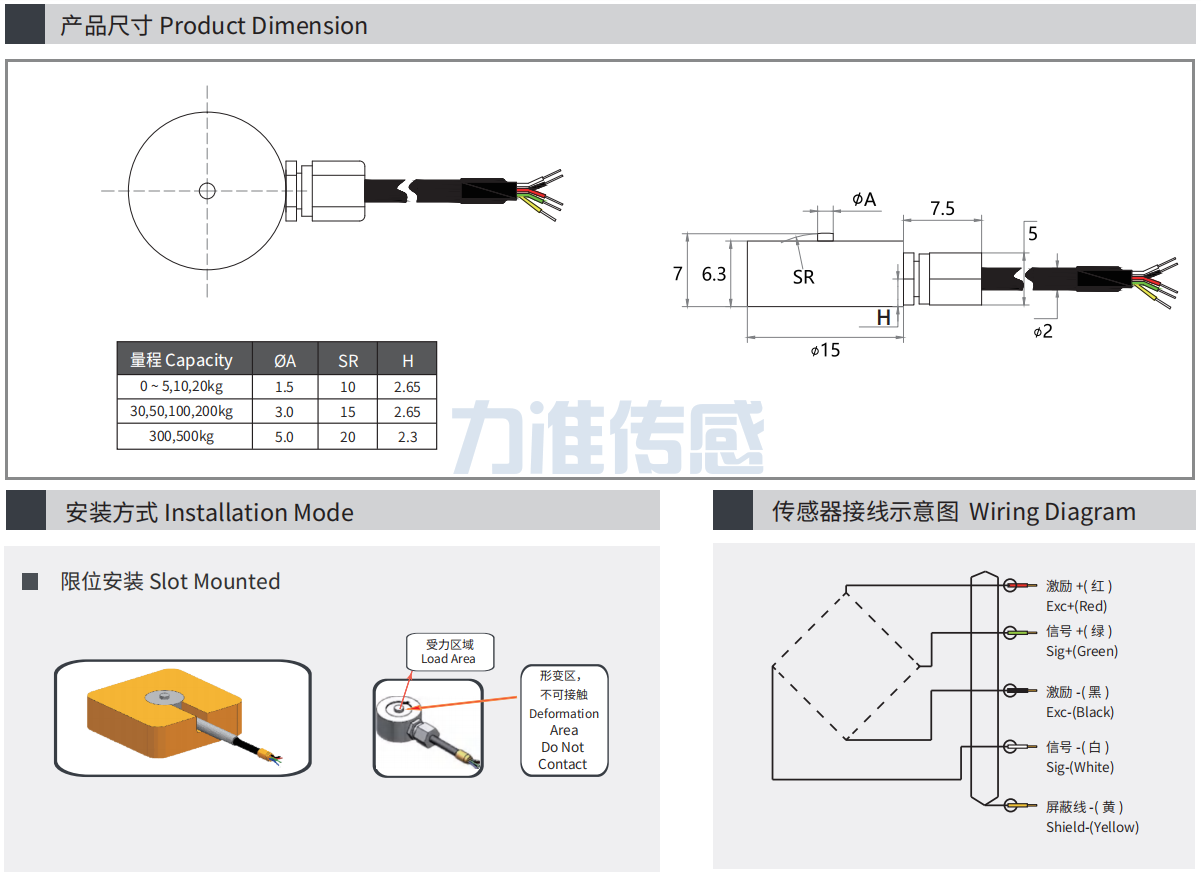 产品尺寸 Product Dimension

$\phi$A

7.5

5

7

6.3

SR

H

$\phi$2

$\phi$15

| 量程 Capacity | ØA | SR | H |
|---|---|---|---|
| 0 ~ 5,10,20kg | 1.5 | 10 | 2.65 |
| 30,50,100,200kg | 3.0 | 15 | 2.65 |
| 300,500kg | 5.0 | 20 | 2.3 |

力准传感

安装方式 Installation Mode

限位安装 Slot Mounted

受力区域
Load Area

形变区，
不可接触
Deformation Area
Do Not Contact

传感器接线示意图 Wiring Diagram

激励 +( 红 )
Exc+(Red)

信号 +( 绿 )
Sig+(Green)

激励 -( 黑 )
Exc-(Black)

信号 -( 白 )
Sig-(White)

屏蔽线 -( 黄 )
Shield-(Yellow)